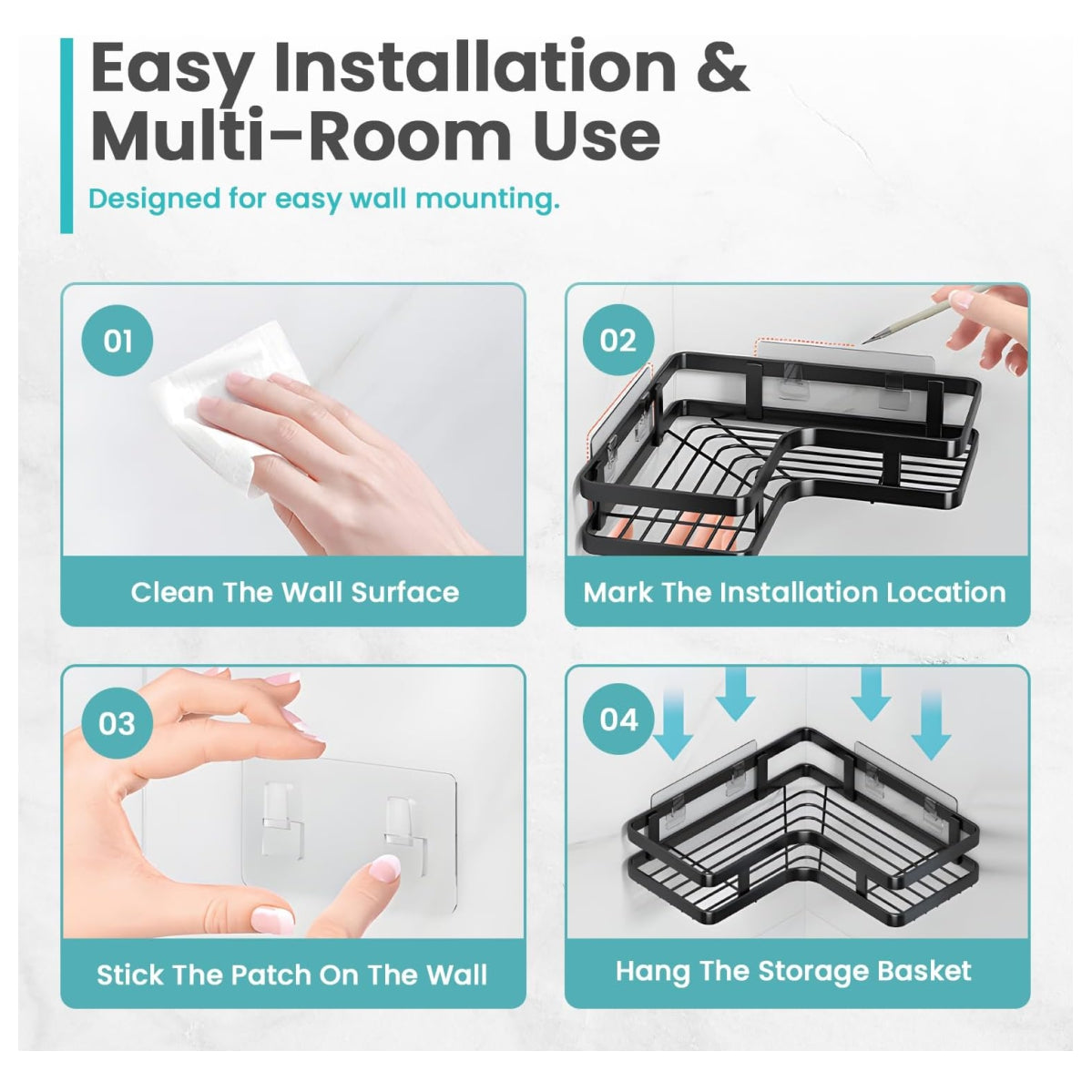 Easy Installation & Multi-Room Use

Designed for easy wall mounting.

01

Clean The Wall Surface

02

Mark The Installation Location

03

Stick The Patch On The Wall

04

Hang The Storage Basket